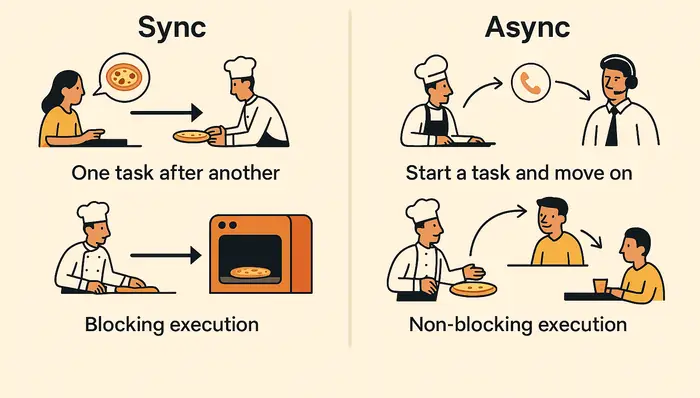 Sync

One task after another

Blocking execution

Async

Start a task and move on

Non-blocking execution